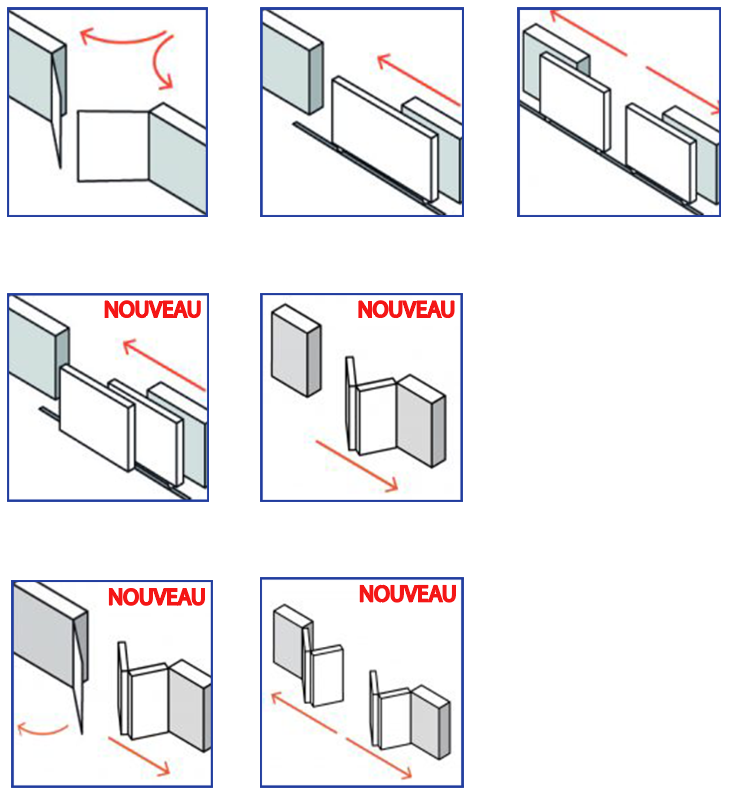 NOUVEAU

NOUVEAU

NOUVEAU

NOUVEAU